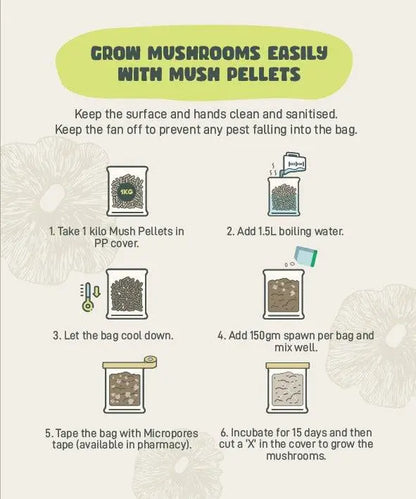 GROW MUSHROOMS EASILY WITH MUSH PELLETS

Keep the surface and hands clean and sanitised.
Keep the fan off to prevent any pest falling into the bag.

1KG

1. Take 1 kilo Mush Pellets in PP cover.

2. Add 1.5L boiling water.

3. Let the bag cool down.

4. Add 150gm spawn per bag and mix well.

5. Tape the bag with Micropores tape (available in pharmacy).

6. Incubate for 15 days and then cut a 'X' in the cover to grow the mushrooms.